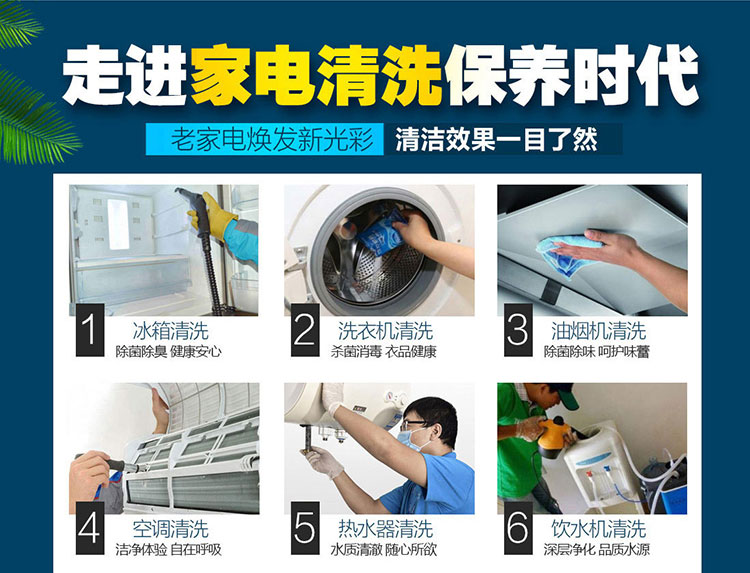 走进家电清洗保养时代

老家电焕发新光彩 清洁效果一目了然

1 冰箱清洗
除菌除臭 健康安心

2 洗衣机清洗
杀菌消毒 衣品健康

3 油烟机清洗
除菌除味 呵护味蕾

4 空调清洗
洁净体验 自在呼吸

5 热水器清洗
水质清澈 随心所欲

6 饮水机清洗
深层净化 品质水源